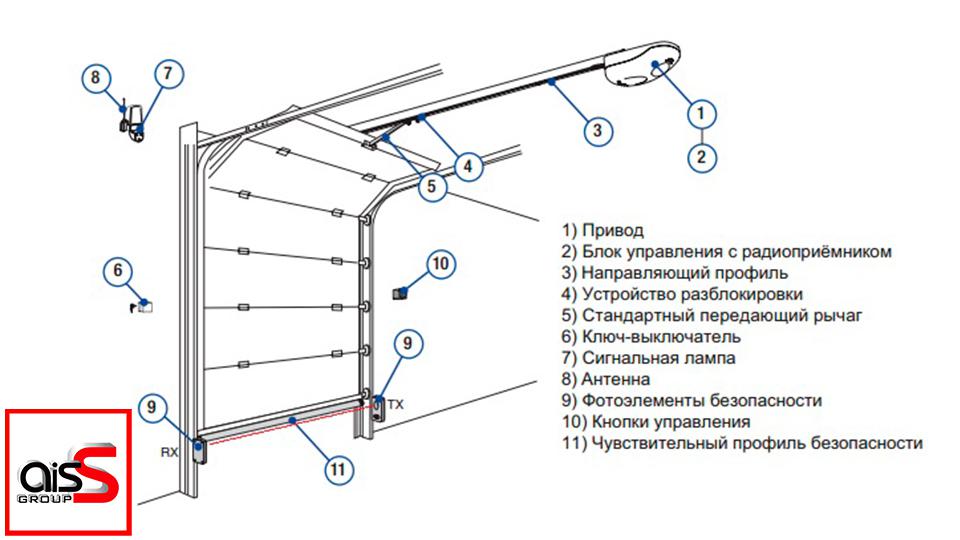 8
7
1
2
3
4
5
6
10
9
TX
9
RX
11

1) Привод
2) Блок управления с радиоприёмником
3) Направляющий профиль
4) Устройство разблокировки
5) Стандартный передающий рычаг
6) Ключ-выключатель
7) Сигнальная лампа
8) Антенна
9) Фотоэлементы безопасности
10) Кнопки управления
11) Чувствительный профиль безопасности

aisS
GROUP